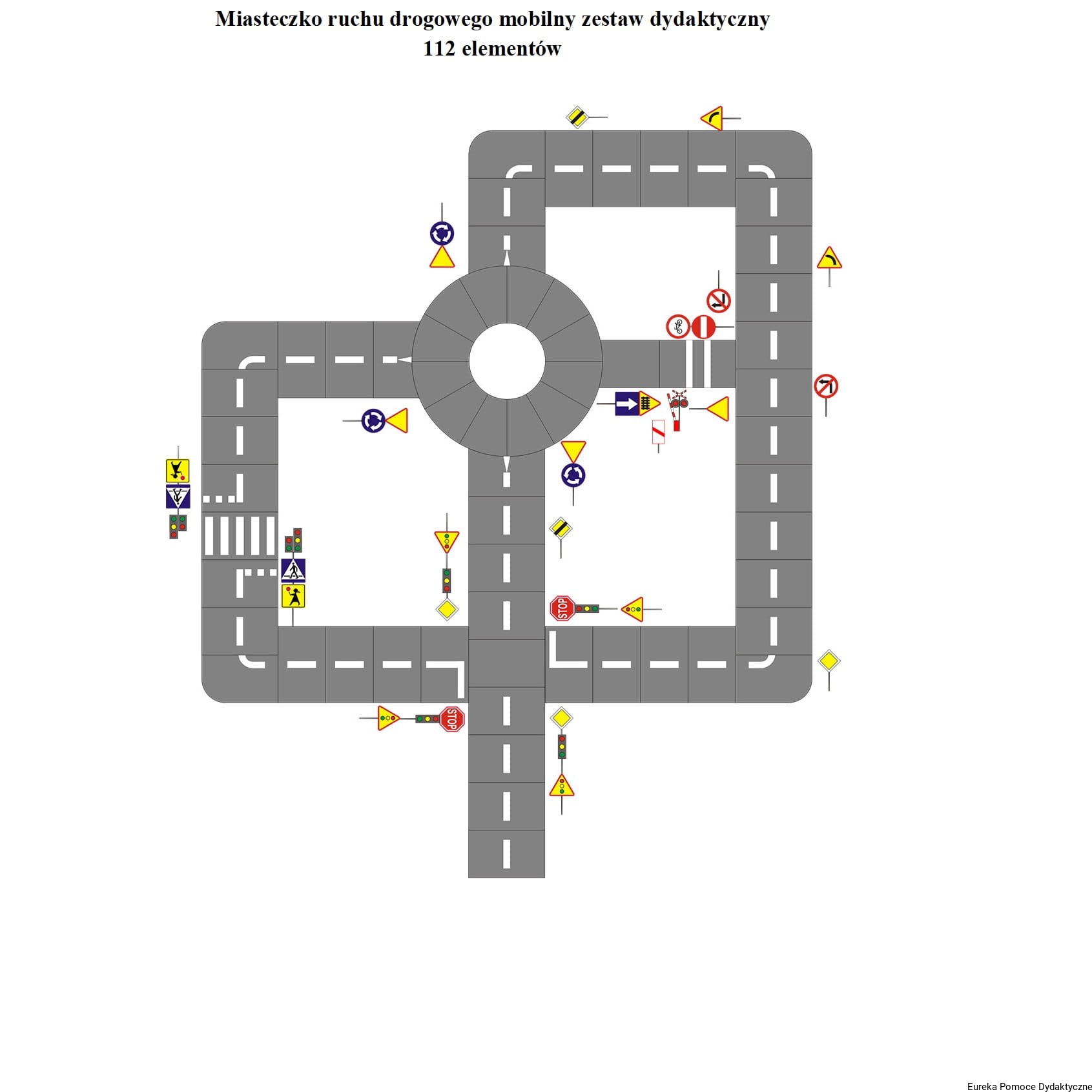 Miasteczko ruchu drogowego mobilny zestaw dydaktyczny
112 elementów

STOP

STOP

Eureka Pomoce Dydaktyczne