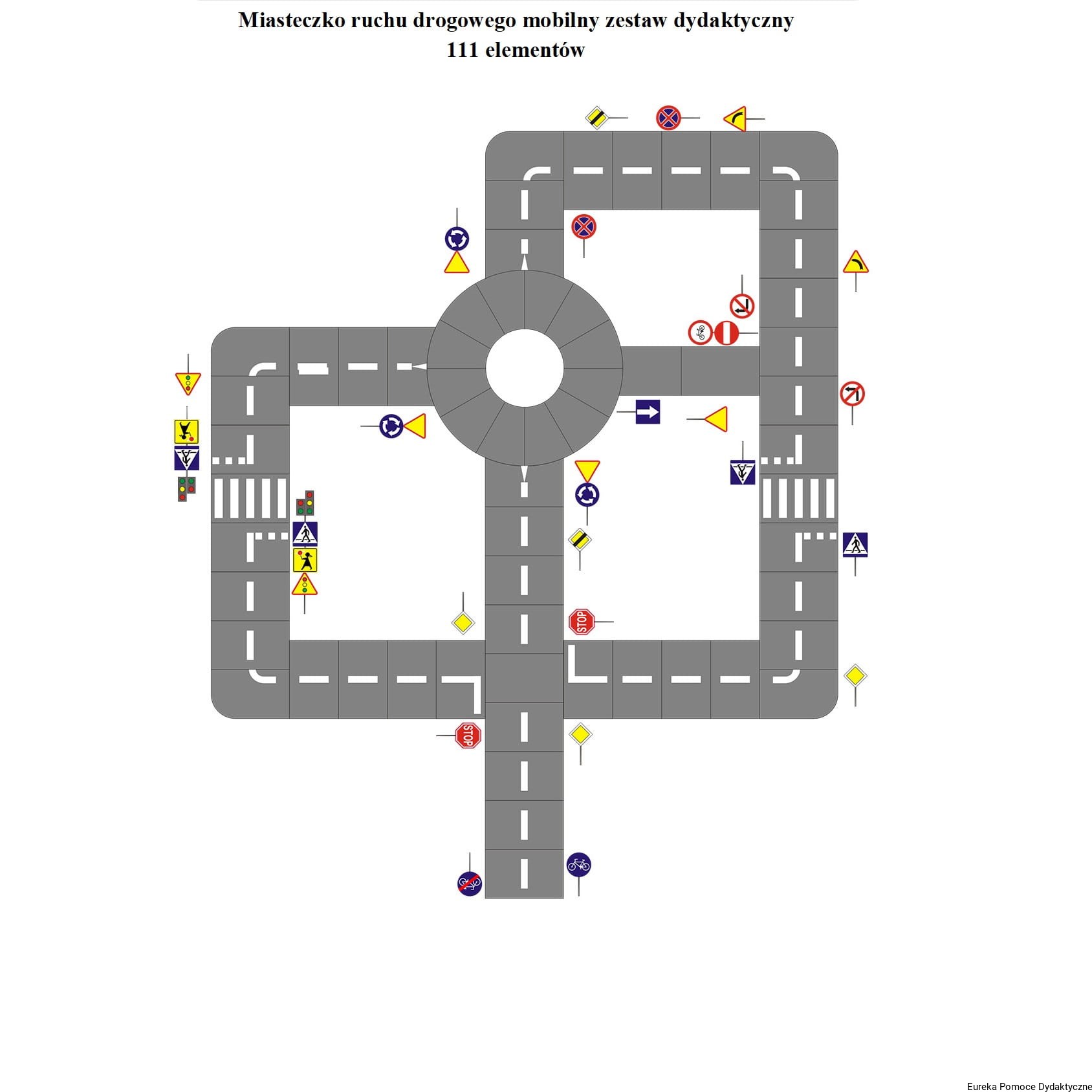 Miasteczko ruchu drogowego mobilny zestaw dydaktyczny
111 elementów

STOP

STOP

Eureka Pomoce Dydaktyczne