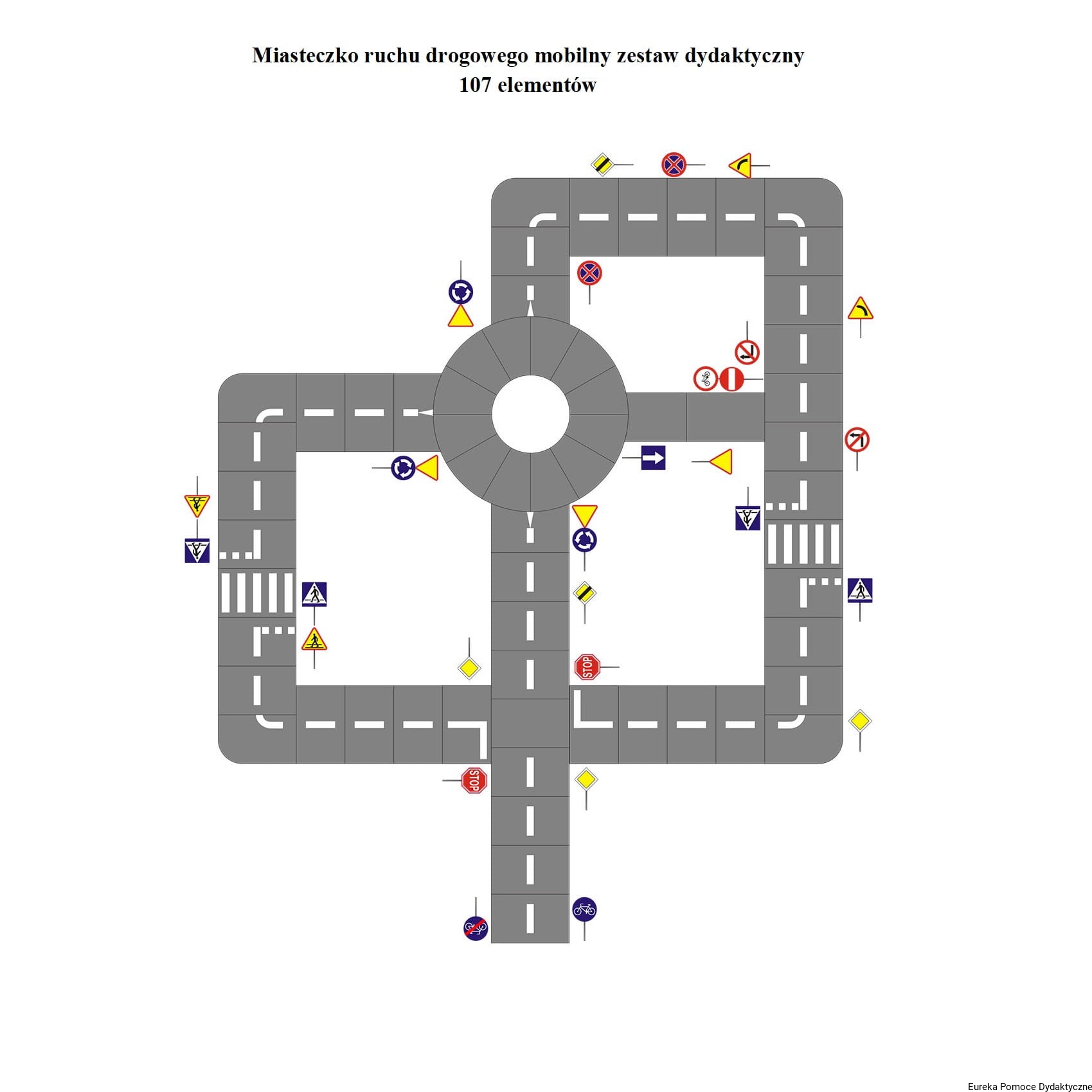 Miasteczko ruchu drogowego mobilny zestaw dydaktyczny
107 elementów

STOP

STOP

Eureka Pomoce Dydaktyczne