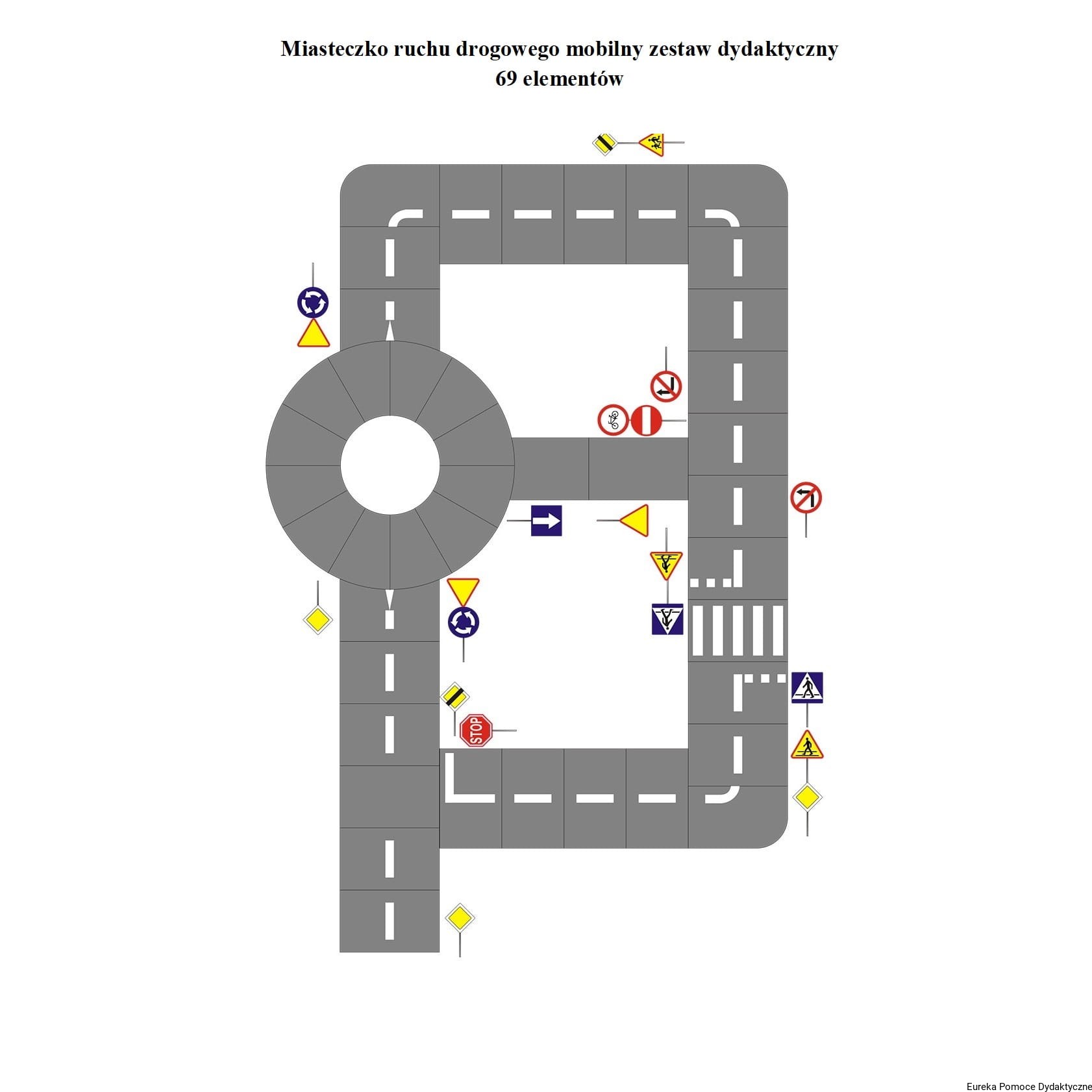 Miasteczko ruchu drogowego mobilny zestaw dydaktyczny
69 elementów

STOP

Eureka Pomoce Dydaktyczne